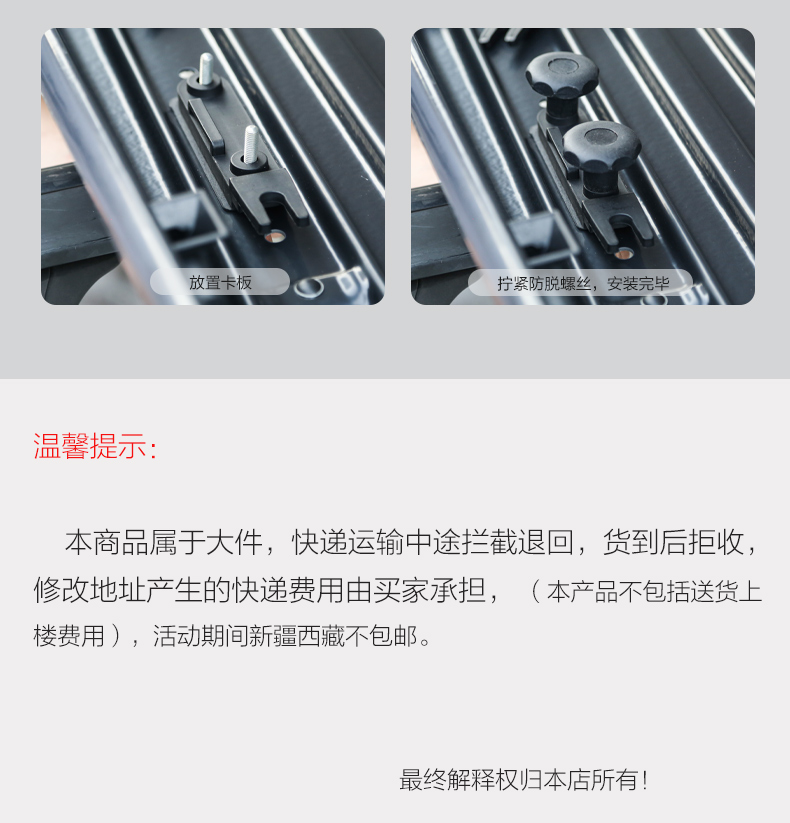 放置卡板

拧紧防脱螺丝，安装完毕

温馨提示：

本商品属于大件，快递运输中途拦截退回，货到后拒收，修改地址产生的快递费用由买家承担，（本产品不包括送货上楼费用），活动期间新疆西藏不包邮。

最终解释权归本店所有！